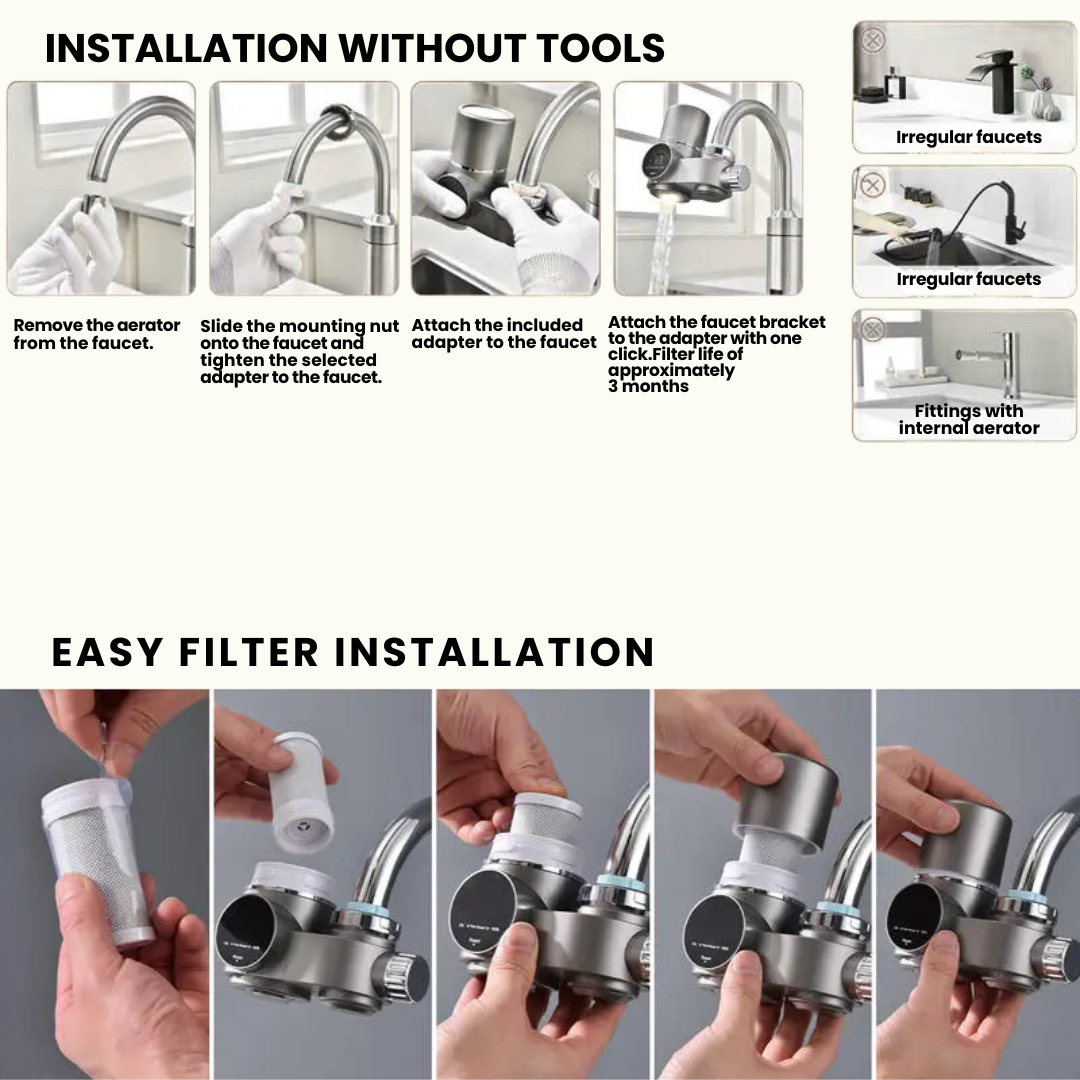 INSTALLATION WITHOUT TOOLS

Remove the aerator from the faucet.

Slide the mounting nut onto the faucet and tighten the selected adapter to the faucet.

Attach the included adapter to the faucet

Attach the faucet bracket to the adapter with one click.Filter life of approximately 3 months

Irregular faucets

Irregular faucets

Fittings with internal aerator

EASY FILTER INSTALLATION